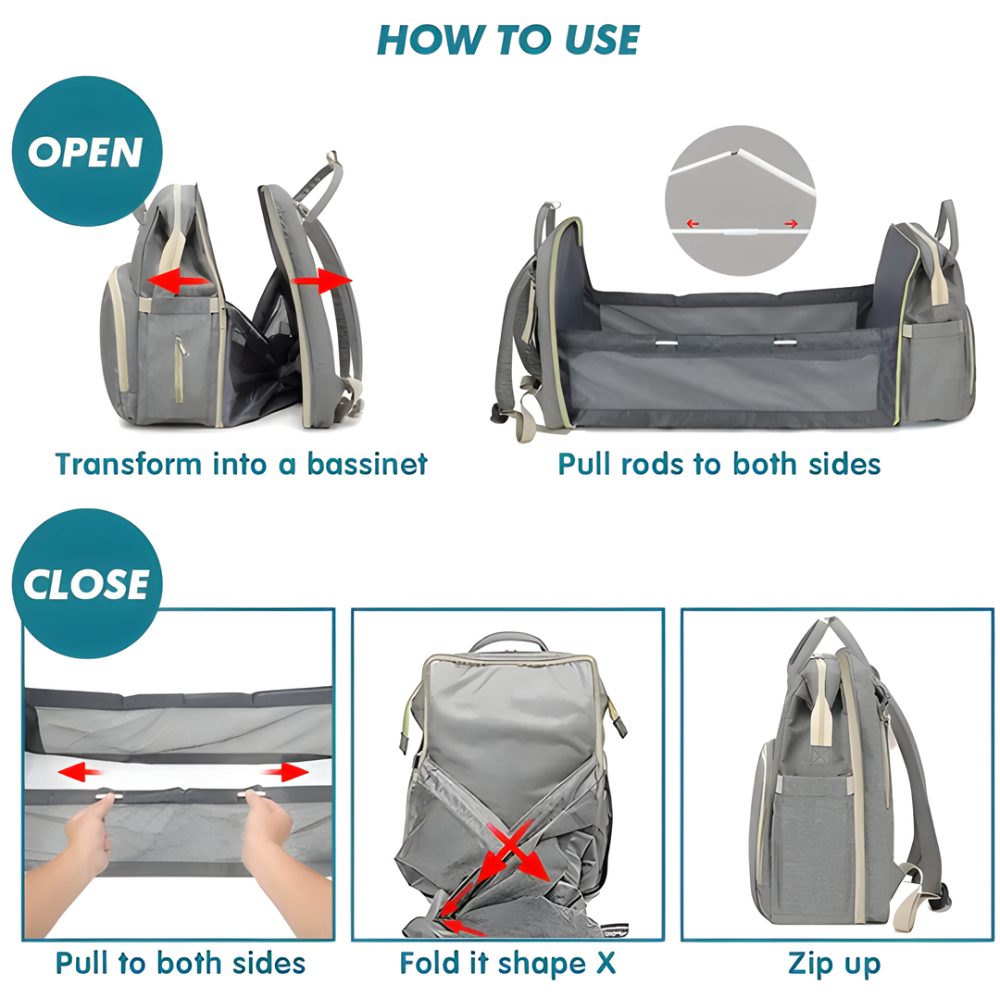 HOW TO USE

OPEN

Transform into a bassinet

Pull rods to both sides

CLOSE

Pull to both sides

Fold it shape X

Zip up